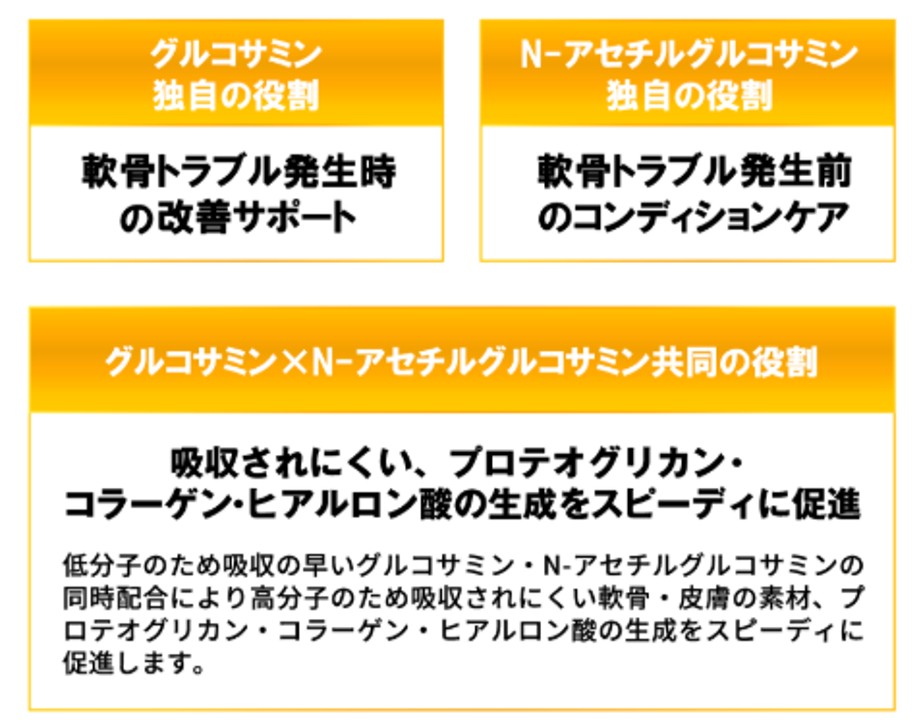 グルコサミン
独自の役割

軟骨トラブル発生時
の改善サポート

N-アセチルグルコサミン
独自の役割

軟骨トラブル発生前
のコンディションケア

グルコサミン×N-アセチルグルコサミン共同の役割

吸収されにくい、プロテオグリカン・
コラーゲン・ヒアルロン酸の生成をスピーディに促進

低分子のため吸収の早いグルコサミン・N-アセチルグルコサミンの同時配合により高分子のため吸収されにくい軟骨・皮膚の素材、プロテオグリカン・コラーゲン・ヒアルロン酸の生成をスピーディに促進します。