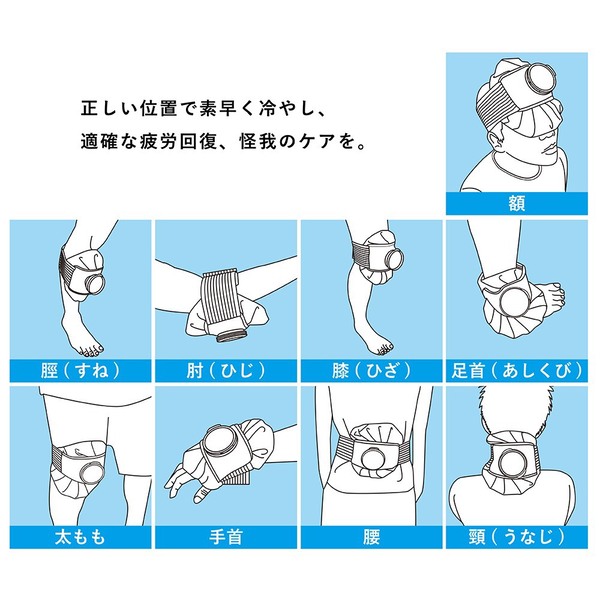 正しい位置で素早く冷やし、
適確な疲労回復、怪我のケアを。

額

脛（すね）

肘（ひじ）

膝（ひざ）

足首（あしくび）

太もも

手首

腰

頸（うなじ）